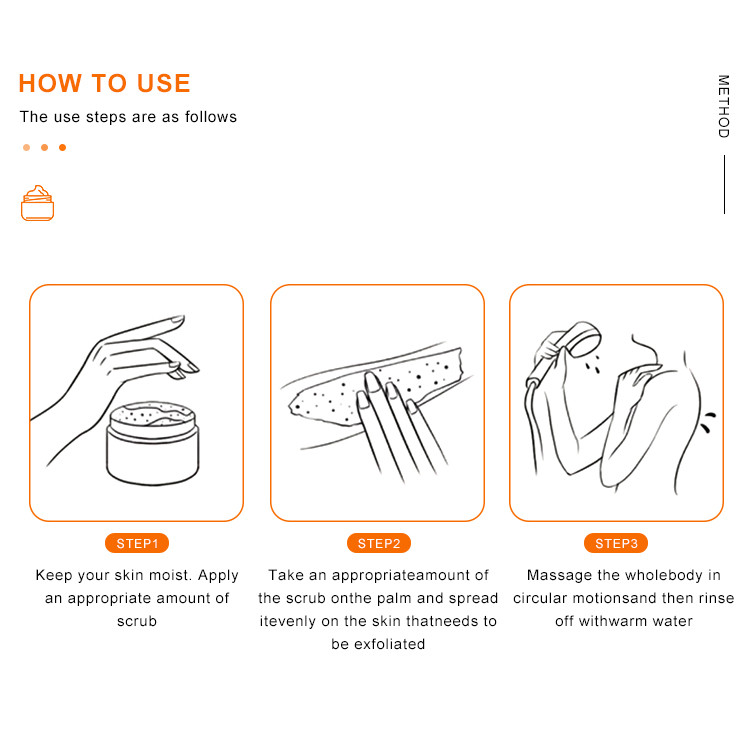 HOW TO USE

The use steps are as follows

METHOD

STEP1

Keep your skin moist. Apply an appropriate amount of scrub

STEP2

Take an appropriateamount of the scrub onthe palm and spread itevenly on the skin thatneeds to be exfoliated

STEP3

Massage the wholebody in circular motionsand then rinse off withwarm water