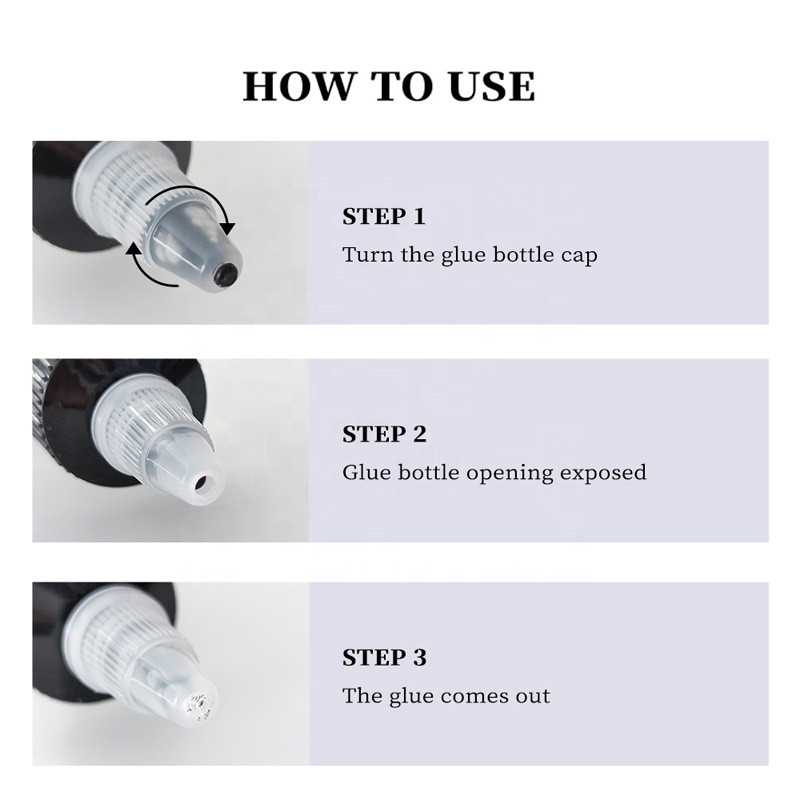 HOW TO USE

STEP 1
Turn the glue bottle cap

STEP 2
Glue bottle opening exposed

STEP 3
The glue comes out