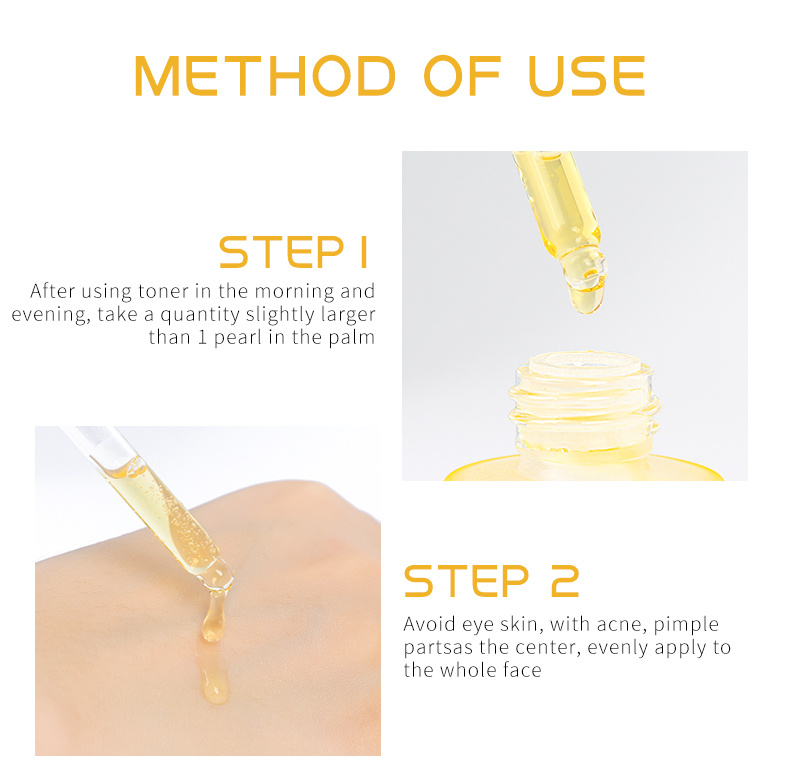 METHOD OF USE

STEP 1

After using toner in the morning and evening, take a quantity slightly larger than 1 pearl in the palm

STEP 2

Avoid eye skin, with acne, pimple partsas the center, evenly apply to the whole face