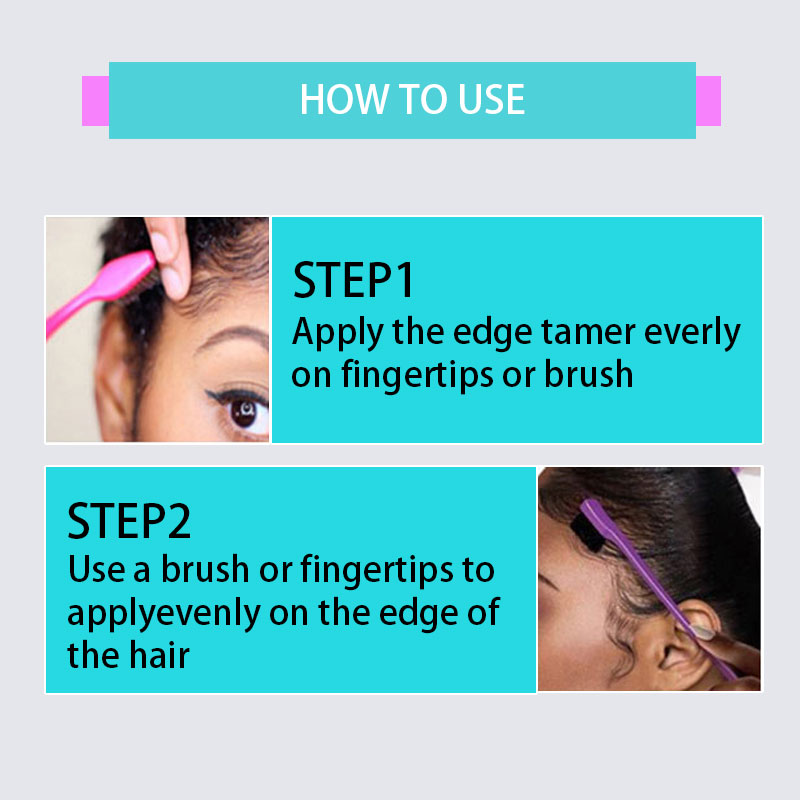 HOW TO USE

STEP1
Apply the edge tamer everly on fingertips or brush

STEP2
Use a brush or fingertips to applyevenly on the edge of the hair