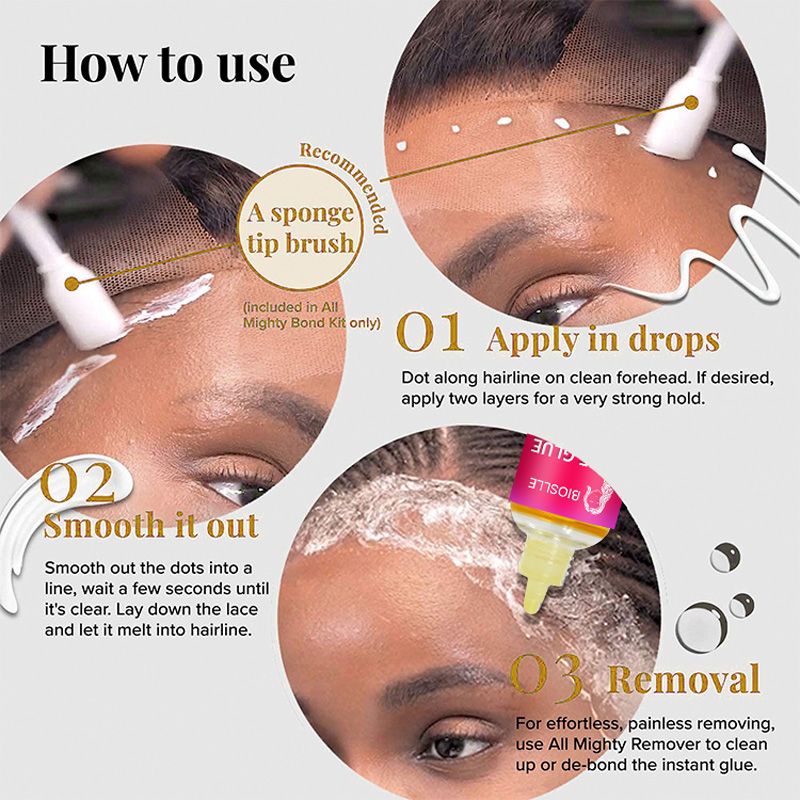 How to use

Recommended

A sponge tip brush

(included in All Mighty Bond Kit only)

01 Apply in drops

Dot along hairline on clean forehead. If desired, apply two layers for a very strong hold.

02 Smooth it out

Smooth out the dots into a line, wait a few seconds until it's clear. Lay down the lace and let it melt into hairline.

BIOSLLE

GLUE

03 Removal

For effortless, painless removing, use All Mighty Remover to clean up or de-bond the instant glue.